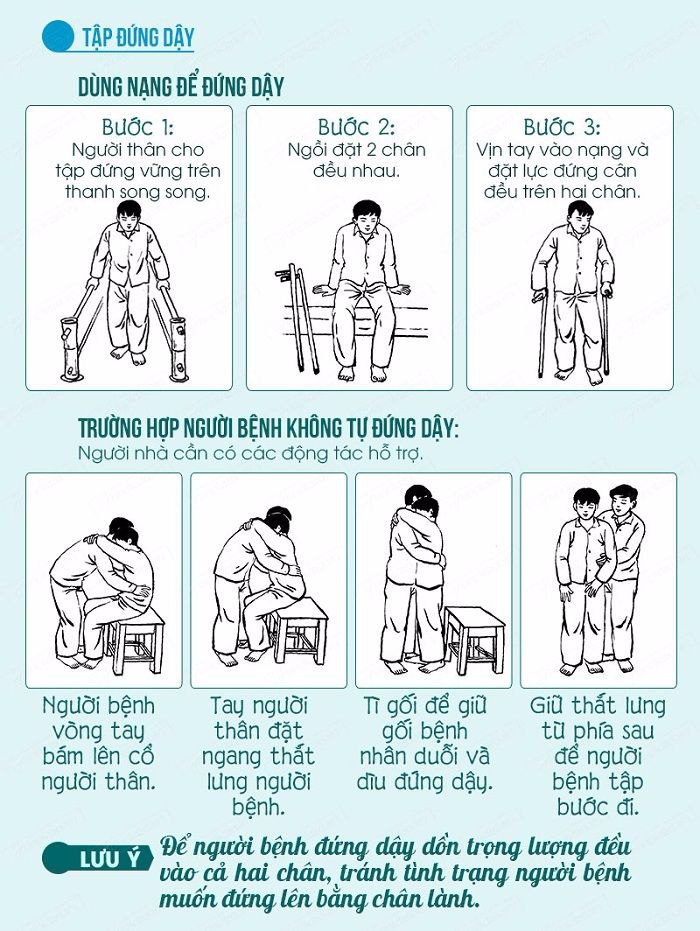 TẬP ĐỨNG DẬY

DÙNG NẠNG ĐỂ ĐỨNG DẬY

Bước 1:
Người thân cho tập đứng vững trên thanh song song.

Bước 2:
Ngồi đặt 2 chân đều nhau.

Bước 3:
Vịn tay vào nạng và đặt lực đứng cân đều trên hai chân.

TRƯỜNG HỢP NGƯỜI BỆNH KHÔNG TỰ ĐỨNG DẬY:
Người nhà cần có các động tác hỗ trợ.

Người bệnh vòng tay bám lên cổ người thân.

Tay người thân đặt ngang thắt lưng người bệnh.

Tì gối để giữ gối bệnh nhân duỗi và dìu đứng dậy.

Giữ thắt lưng từ phía sau để người bệnh tập bước đi.

LƯU Ý

Để người bệnh đứng dậy dồn trọng lượng đều vào cả hai chân, tránh tình trạng người bệnh muốn đứng lên bằng chân lành.